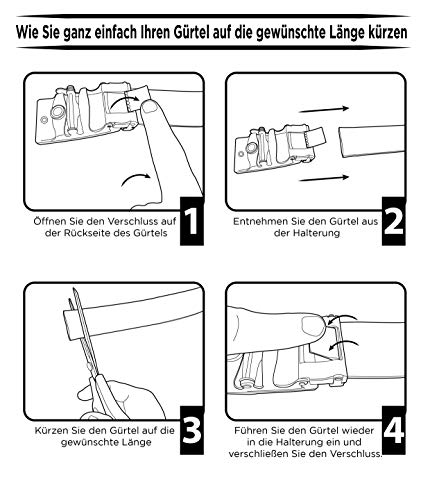 Wie Sie ganz einfach Ihren Gürtel auf die gewünschte Länge kürzen

Öffnen Sie den Verschluss auf der Rückseite des Gürtels

1

Entnehmen Sie den Gürtel aus der Halterung

2

Kürzen Sie den Gürtel auf die gewünschte Länge

3

Führen Sie den Gürtel wieder in die Halterung ein und verschließen Sie den Verschluss.

4