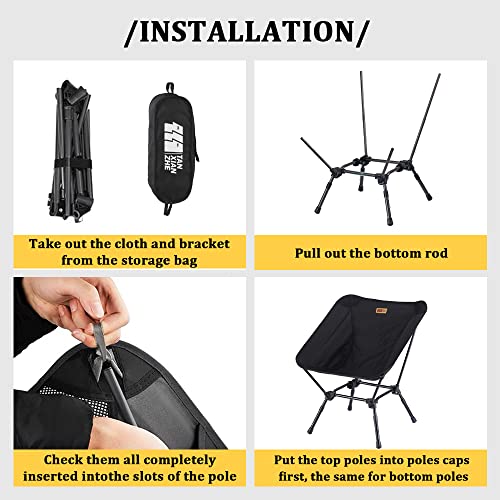 /INSTALLATION/

TAN XIAN ZHE

Take out the cloth and bracket from the storage bag

Pull out the bottom rod

Check them all completely inserted intothe slots of the pole

Put the top poles into poles caps first, the same for bottom poles