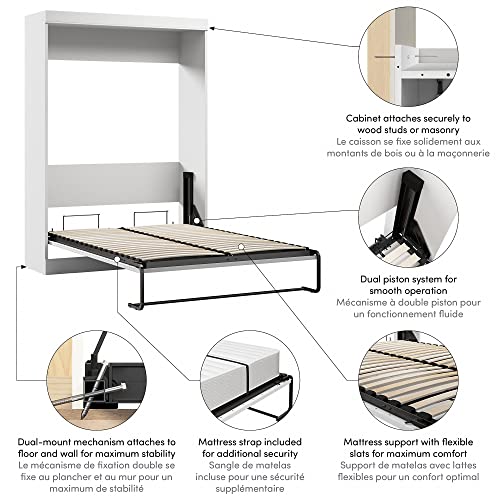 Cabinet attaches securely to wood studs or masonry
Le caisson se fixe solidement aux montants de bois ou à la maçonnerie

Dual piston system for smooth operation
Mécanisme à double piston pour un fonctionnement fluide

Dual-mount mechanism attaches to floor and wall for maximum stability
Le mécanisme de fixation double se fixe au plancher et au mur pour un maximum de stabilité

Mattress strap included for additional security
Sangle de matelas incluse pour une sécurité supplémentaire

Mattress support with flexible slats for maximum comfort
Support de matelas avec lattes flexibles pour un confort optimal