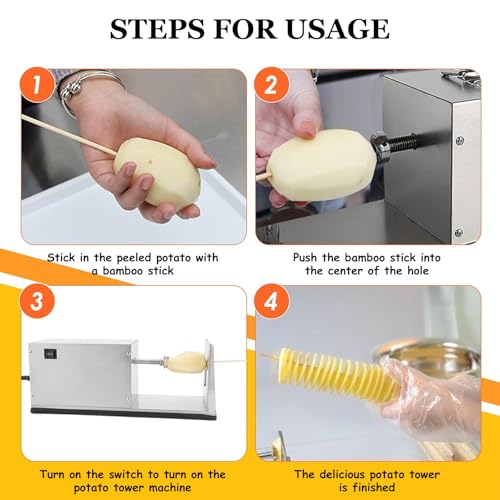 STEPS FOR USAGE

1

Stick in the peeled potato with a bamboo stick

2

Push the bamboo stick into the center of the hole

3

Turn on the switch to turn on the potato tower machine

4

The delicious potato tower is finished