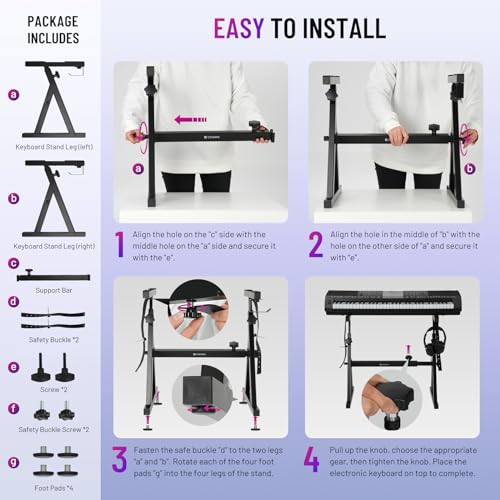 PACKAGE INCLUDES

a
Keyboard Stand Leg(left)

b
Keyboard Stand Leg(right)

c
Support Bar

d
Safety Buckle *2

e
Screw *2

f
Safety Buckle Screw *2

g
Foot Pads *4

EASY TO INSTALL

a

b

1 Align the hole on the "c" side with the middle hole on the "a" side and secure it with the "e".

2 Align the hole in the middle of "b" with the hole on the other side of "a" and secure it with "e".

3 Fasten the safe buckle "d" to the two legs "a" and "b". Rotate each of the four foot pads "g" into the four legs of the stand.

4 Pull up the knob, choose the appropriate gear, then tighten the knob. Place the electronic keyboard on top to complete.