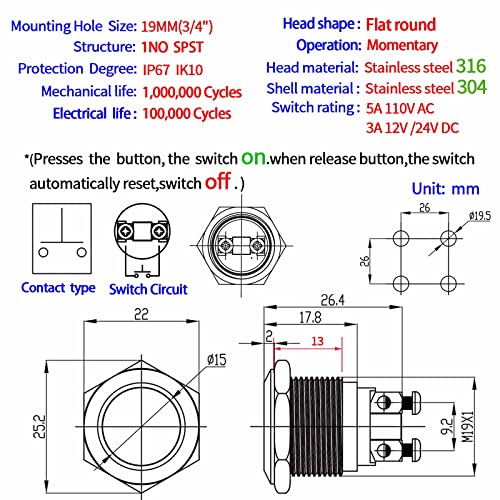 Mounting Hole Size: 19MM(3/4")
Structure: 1NO SPST
Protection Degree: IP67 IK10
Mechanical life: 1,000,000 Cycles
Electrical life: 100,000 Cycles

Head shape: Flat round
Operation: Momentary
Head material: Stainless steel 316
Shell material: Stainless steel 304
Switch rating: 5A 110V AC
3A 12V /24V DC

*(Presses the button, the switch on.when release button,the switch automatically reset,switch off .)

Unit: mm

Contact type
Switch Circuit

26
ø19.5
26

22
ø15
25.2

26.4
17.8
2
13
9.2
M19X1