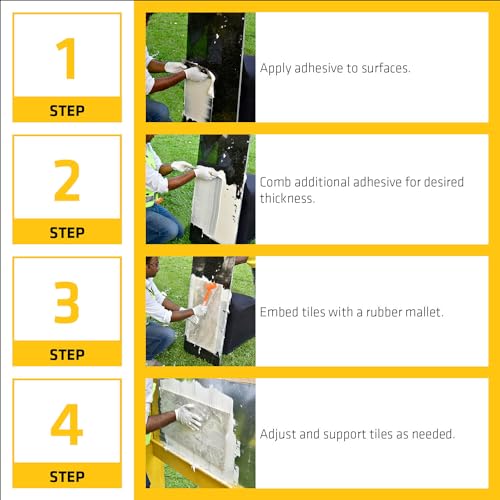 1
STEP

Apply adhesive to surfaces.

2
STEP

Comb additional adhesive for desired thickness.

3
STEP

Embed tiles with a rubber mallet.

4
STEP

Adjust and support tiles as needed.