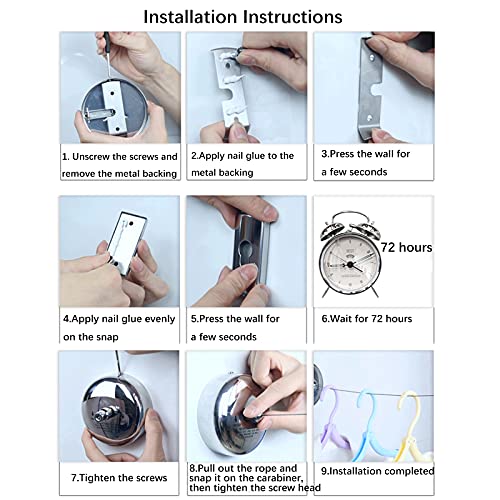 Installation Instructions

1. Unscrew the screws and remove the metal backing

2.Apply nail glue to the metal backing

3.Press the wall for a few seconds

4.Apply nail glue evenly on the snap

5.Press the wall for a few seconds

72 hours

6.Wait for 72 hours

7.Tighten the screws

8.Pull out the rope and snap it on the carabiner, then tighten the screw head

9.Installation completed