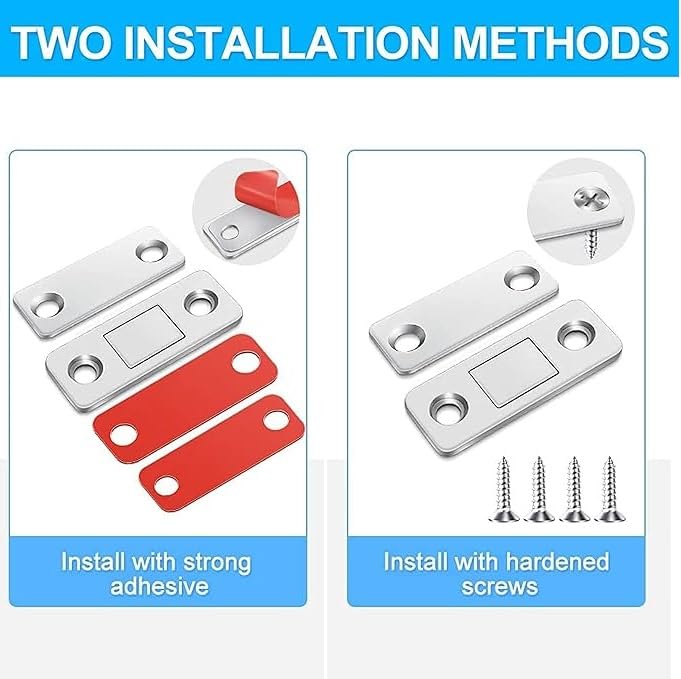 TWO INSTALLATION METHODS

Install with strong adhesive

Install with hardened screws