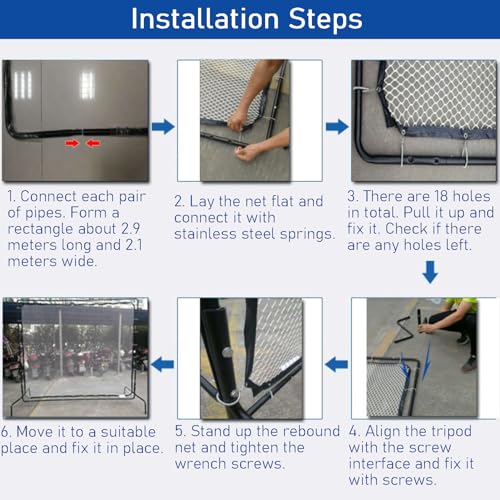 Installation Steps

1. Connect each pair of pipes. Form a rectangle about 2.9 meters long and 2.1 meters wide.

2. Lay the net flat and connect it with stainless steel springs.

3. There are 18 holes in total. Pull it up and fix it. Check if there are any holes left.

4. Align the tripod with the screw interface and fix it with screws.

5. Stand up the rebound net and tighten the wrench screws.

6. Move it to a suitable place and fix it in place.