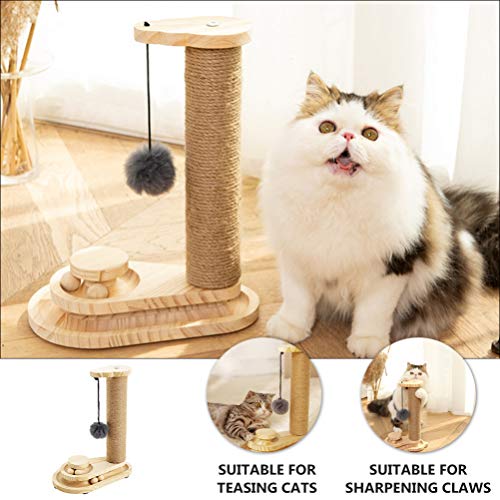 SUITABLE FOR TEASING CATS

SUITABLE FOR SHARPENING CLAWS