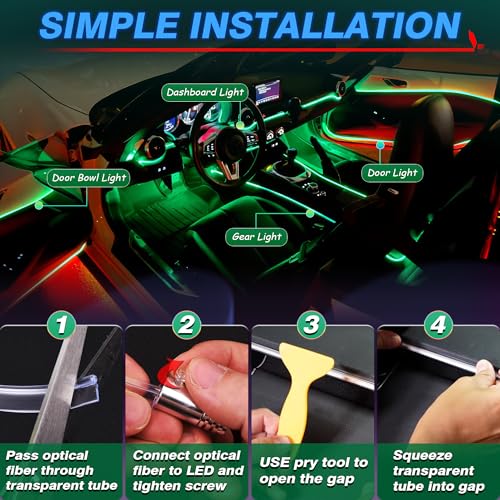 SIMPLE INSTALLATION

Dashboard Light

Door Bowl Light

Door Light

Gear Light

1

Pass optical fiber through transparent tube

2

Connect optical fiber to LED and tighten screw

3

USE pry tool to open the gap

4

Squeeze transparent tube into gap