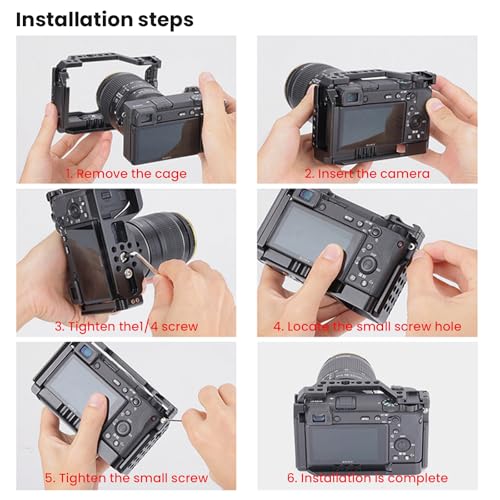 Installation steps

1. Remove the cage

2. Insert the camera

3. Tighten the1/4 screw

4. Locate the small screw hole

5. Tighten the small screw

6. Installation is complete