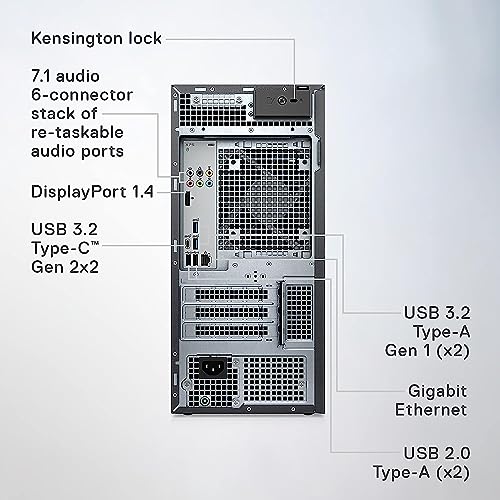 Kensington lock

7.1 audio 6-connector stack of re-taskable audio ports

DisplayPort 1.4

USB 3.2 Type-C™ Gen 2x2

USB 3.2 Type-A Gen 1 (x2)

Gigabit Ethernet

USB 2.0 Type-A (x2)