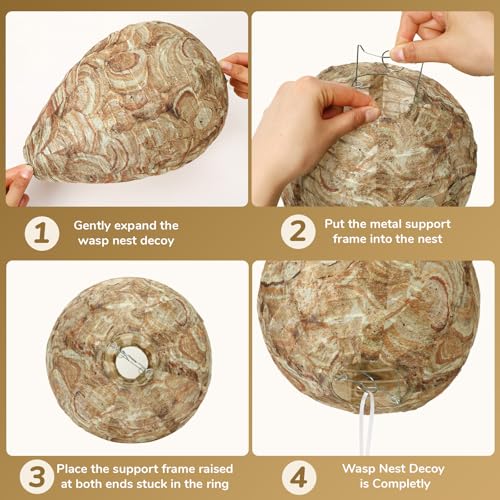 1
Gently expand the wasp nest decoy

2
Put the metal support frame into the nest

3
Place the support frame raised at both ends stuck in the ring

4
Wasp Nest Decoy is Completly