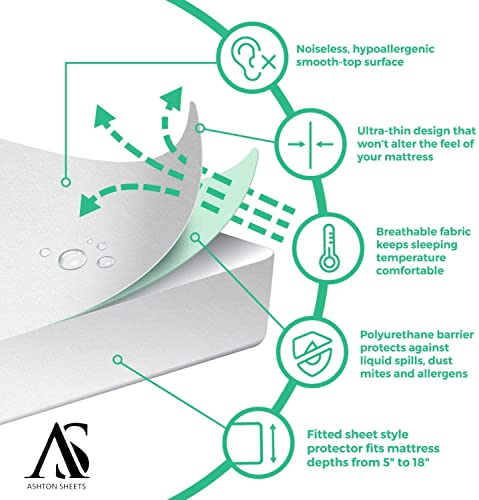 Noiseless, hypoallergenic smooth-top surface

Ultra-thin design that won't alter the feel of your mattress

Breathable fabric keeps sleeping temperature comfortable

Polyurethane barrier protects against liquid spills, dust mites and allergens

Fitted sheet style protector fits mattress depths from 5" to 18"

AS
ASHTON SHEETS