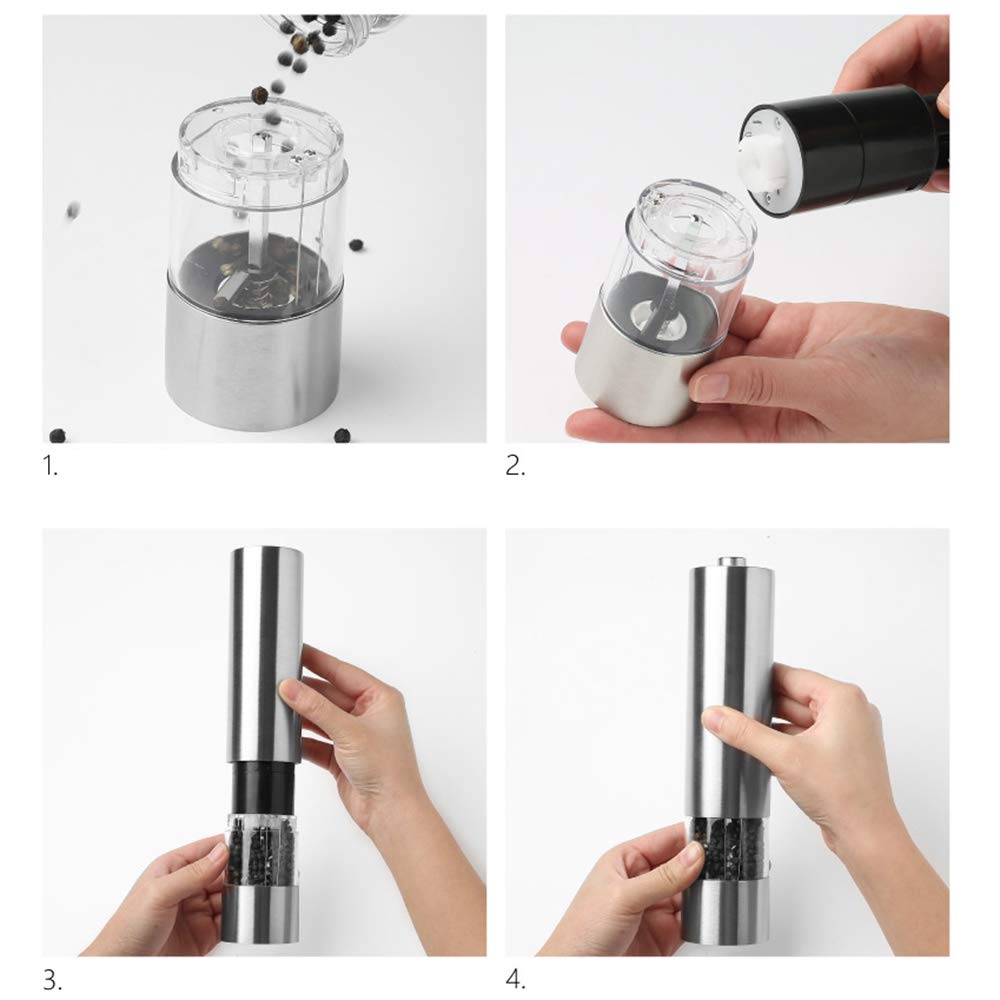 1.

2.

3.

4.