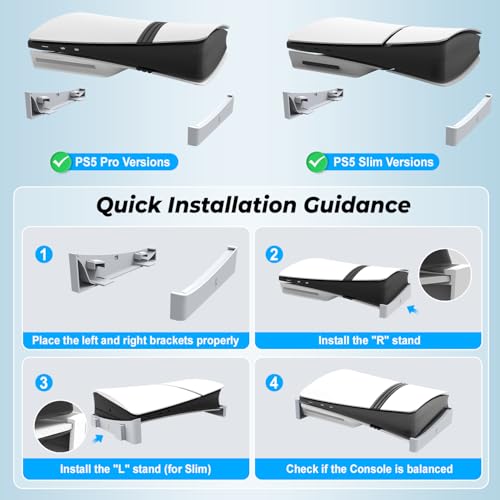 PS5 Pro Versions

PS5 Slim Versions

Quick Installation Guidance

1
Place the left and right brackets properly

2
Install the "R" stand

3
Install the "L" stand (for Slim)

4
Check if the Console is balanced