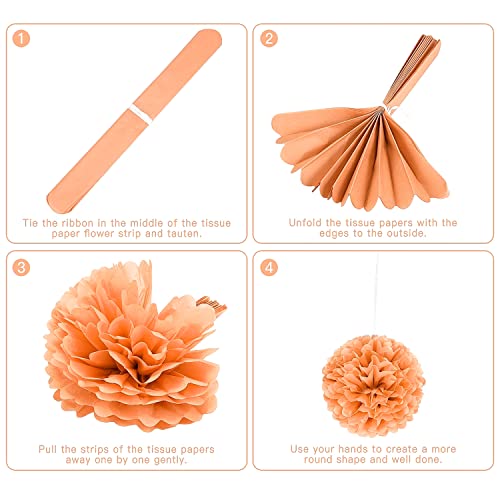 1

Tie the ribbon in the middle of the tissue paper flower strip and tauten.

2

Unfold the tissue papers with the edges to the outside.

3

Pull the strips of the tissue papers away one by one gently.

4

Use your hands to create a more round shape and well done.