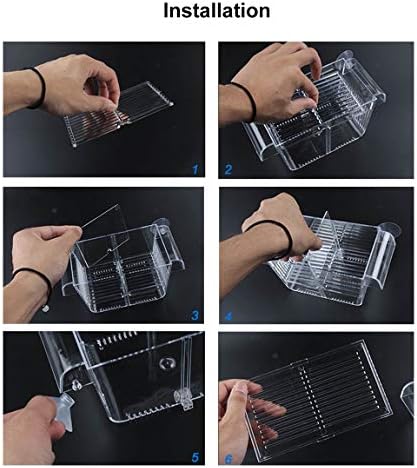 Installation

1

2

3

4

5

6