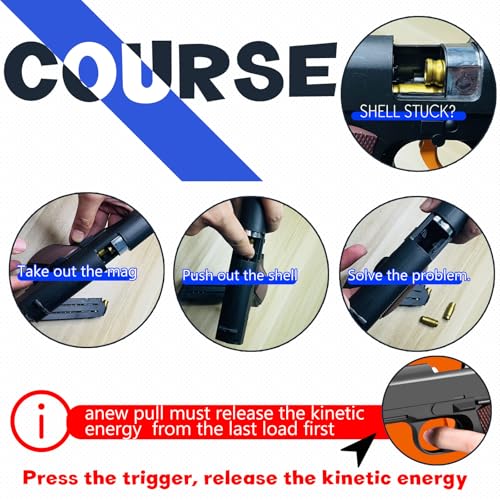 COURSE

SHELL STUCK?

Take out the mag

Push out the shell

Solve the problem.

i

anew pull must release the kinetic energy from the last load first

Press the trigger, release the kinetic energy