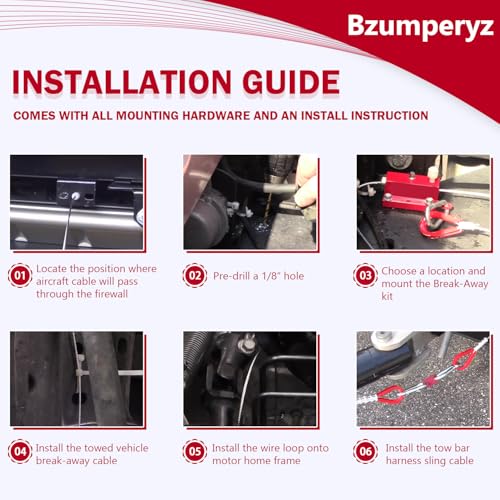 Bzumperyz

INSTALLATION GUIDE

COMES WITH ALL MOUNTING HARDWARE AND AN INSTALL INSTRUCTION

01 Locate the position where aircraft cable will pass through the firewall

02 Pre-drill a 1/8" hole

03 Choose a location and mount the Break-Away kit

04 Install the towed vehicle break-away cable

05 Install the wire loop onto motor home frame

06 Install the tow bar harness sling cable