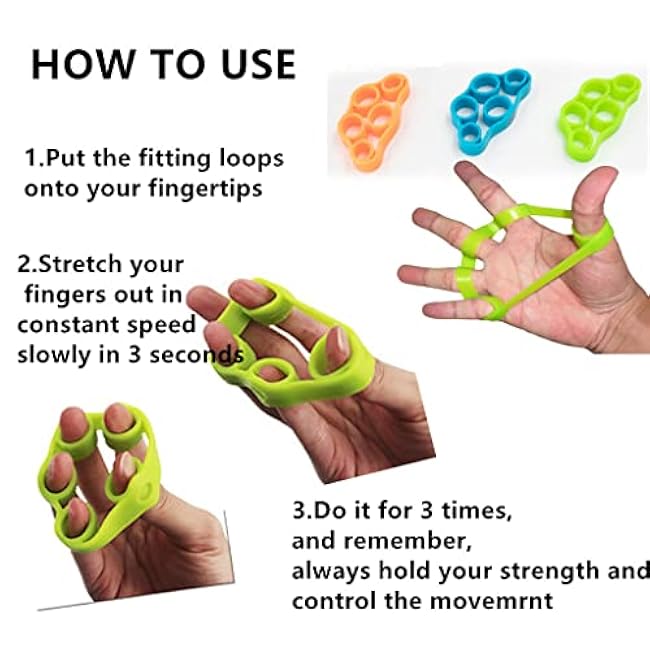 HOW TO USE

1.Put the fitting loops onto your fingertips

2.Stretch your fingers out in constant speed slowly in 3 seconds

3.Do it for 3 times, and remember, always hold your strength and control the movemrnt