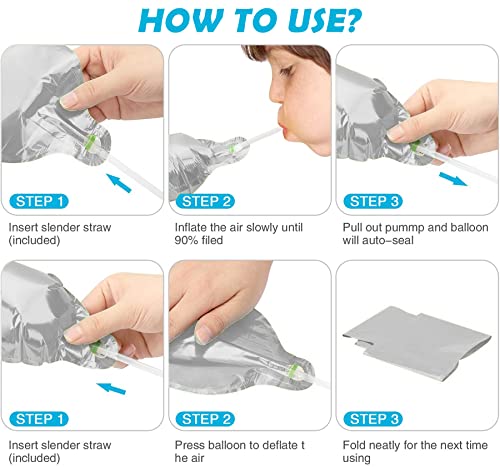 HOW TO USE?

STEP 1

Insert slender straw (included)

STEP 2

Inflate the air slowly until 90% filed

STEP 3

Pull out pummp and balloon will auto-seal

STEP 1

Insert slender straw (included)

STEP 2

Press balloon to deflate t he air

STEP 3

Fold neatly for the next time using