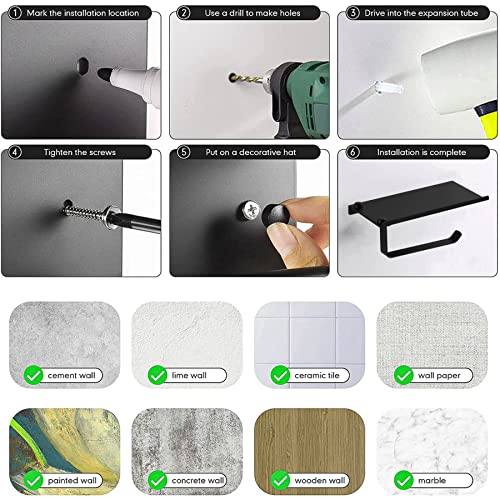 1 Mark the installation location

2 Use a drill to make holes

3 Drive into the expansion tube

4 Tighten the screws

5 Put on a decorative hat

6 Installation is complete

cement wall

lime wall

ceramic tile

wall paper

painted wall

concrete wall

wooden wall

marble