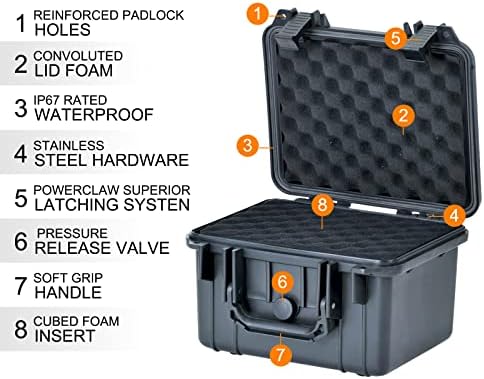 1 REINFORCED PADLOCK HOLES

2 CONVOLUTED LID FOAM

3 IP67 RATED WATERPROOF

4 STAINLESS STEEL HARDWARE

5 POWERCLAW SUPERIOR LATCHING SYSTEN

6 PRESSURE RELEASE VALVE

7 SOFT GRIP HANDLE

8 CUBED FOAM INSERT

1

5

2

3

8

4

6

7