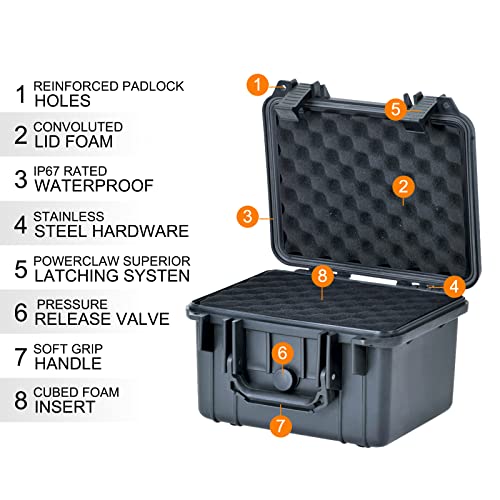 1 REINFORCED PADLOCK HOLES

2 CONVOLUTED LID FOAM

3 IP67 RATED WATERPROOF

4 STAINLESS STEEL HARDWARE

5 POWERCLAW SUPERIOR LATCHING SYSTEN

6 PRESSURE RELEASE VALVE

7 SOFT GRIP HANDLE

8 CUBED FOAM INSERT

1

5

2

3

8

4

6

7