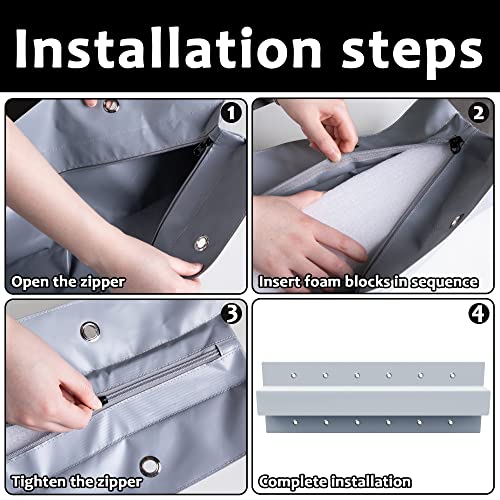 Installation steps

1
Open the zipper

2
Insert foam blocks in sequence

3
Tighten the zipper

4
Complete installation