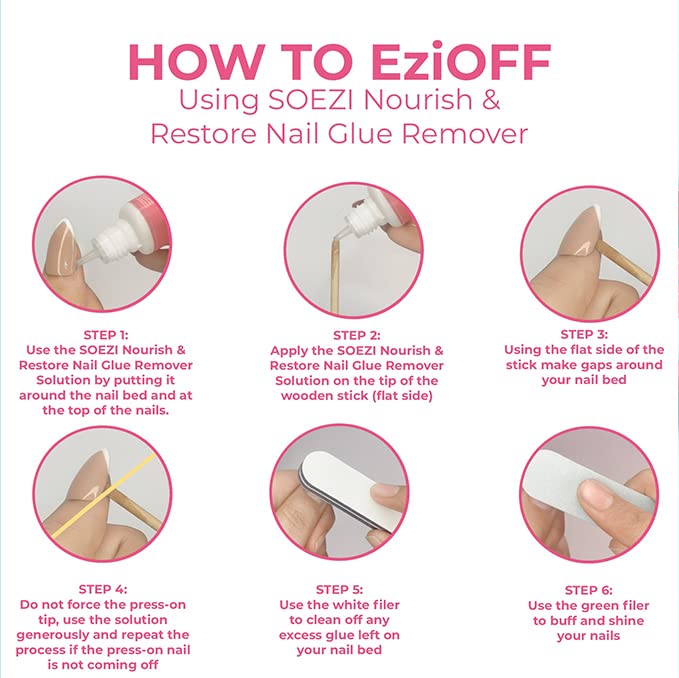 HOW TO EziOFF
Using SOEZI Nourish & Restore Nail Glue Remover

STEP 1:
Use the SOEZI Nourish & Restore Nail Glue Remover Solution by putting it around the nail bed and at the top of the nails.

STEP 2:
Apply the SOEZI Nourish & Restore Nail Glue Remover Solution on the tip of the wooden stick (flat side)

STEP 3:
Using the flat side of the stick make gaps around your nail bed

STEP 4:
Do not force the press-on tip, use the solution generously and repeat the process if the press-on nail is not coming off

STEP 5:
Use the white filer to clean off any excess glue left on your nail bed

STEP 6:
Use the green filer to buff and shine your nails