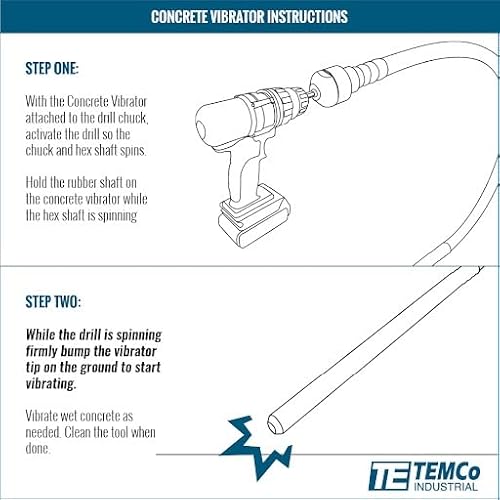 CONCRETE VIBRATOR INSTRUCTIONS

STEP ONE:

With the Concrete Vibrator attached to the drill chuck, activate the drill so the chuck and hex shaft spins.

Hold the rubber shaft on the concrete vibrator while the hex shaft is spinning

STEP TWO:

While the drill is spinning firmly bump the vibrator tip on the ground to start vibrating.

Vibrate wet concrete as needed. Clean the tool when done.

TE TEMCo INDUSTRIAL