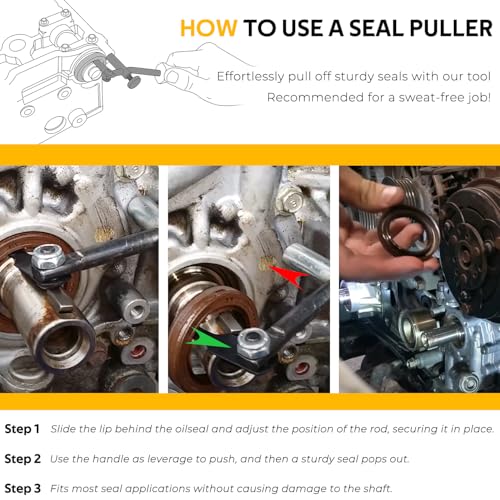 HOW TO USE A SEAL PULLER

Effortlessly pull off sturdy seals with our tool
Recommended for a sweat-free job!

Step 1 Slide the lip behind the oilseal and adjust the position of the rod, securing it in place.

Step 2 Use the handle as leverage to push, and then a sturdy seal pops out.

Step 3 Fits most seal applications without causing damage to the shaft.