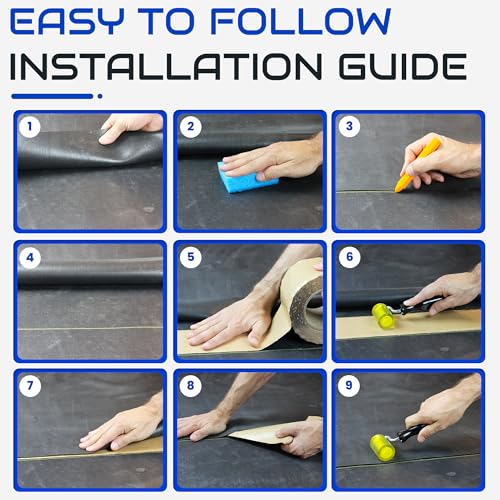 EASY TO FOLLOW
INSTALLATION GUIDE

1

2

3

4

5

6

7

8

9