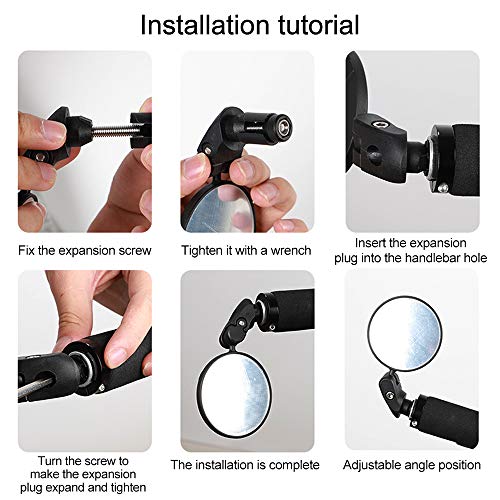 Installation tutorial

Fix the expansion screw

Tighten it with a wrench

Insert the expansion plug into the handlebar hole

Turn the screw to make the expansion plug expand and tighten

The installation is complete

Adjustable angle position