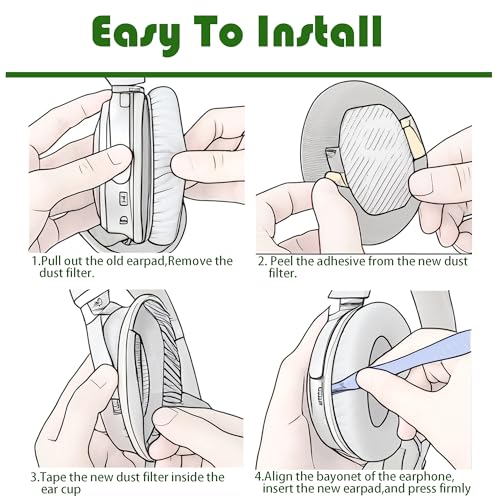 Easy To Install

1.Pull out the old earpad,Remove the dust filter.

2. Peel the adhesive from the new dust filter.

3.Tape the new dust filter inside the ear cup

4.Align the bayonet of the earphone, insert the new earpad,and press firmly