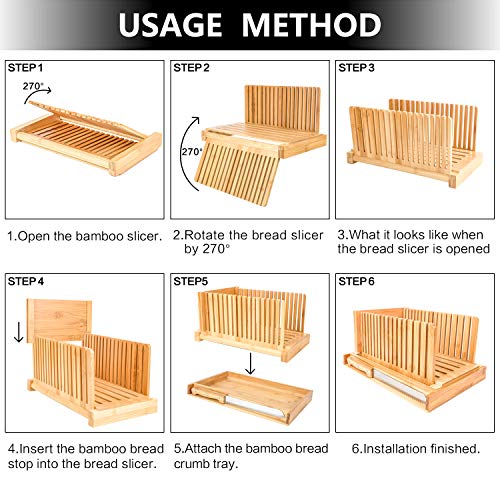 USAGE METHOD

STEP 1

270°

1.Open the bamboo slicer.

STEP 2

270°

2.Rotate the bread slicer by 270°

STEP 3

3.What it looks like when the bread slicer is opened

STEP 4

4.Insert the bamboo bread stop into the bread slicer.

STEP5

5.Attach the bamboo bread crumb tray.

STEP 6

6.Installation finished.