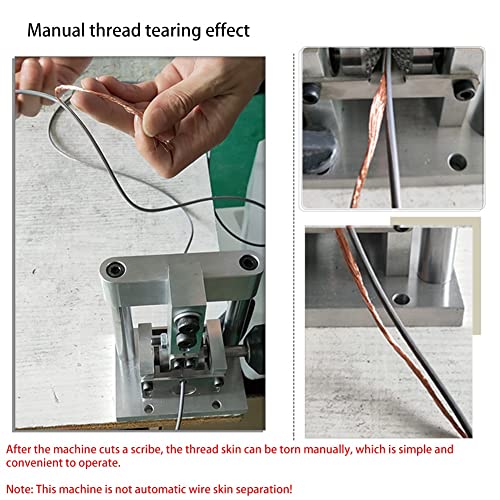 Manual thread tearing effect

After the machine cuts a scribe, the thread skin can be torn manually, which is simple and convenient to operate.

Note: This machine is not automatic wire skin separation!