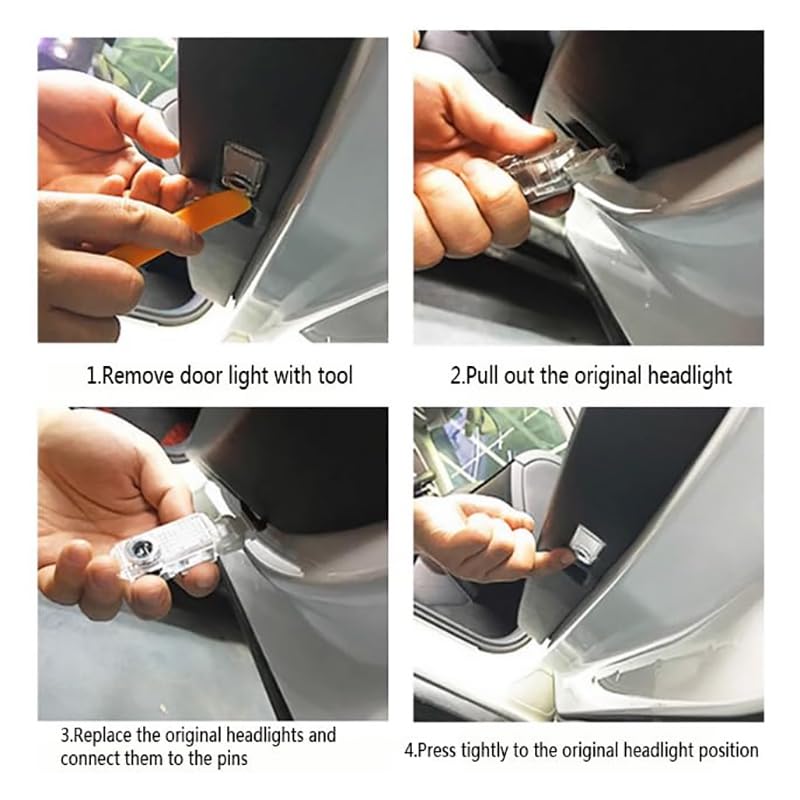 1.Remove door light with tool

2.Pull out the original headlight

3.Replace the original headlights and connect them to the pins

4.Press tightly to the original headlight position