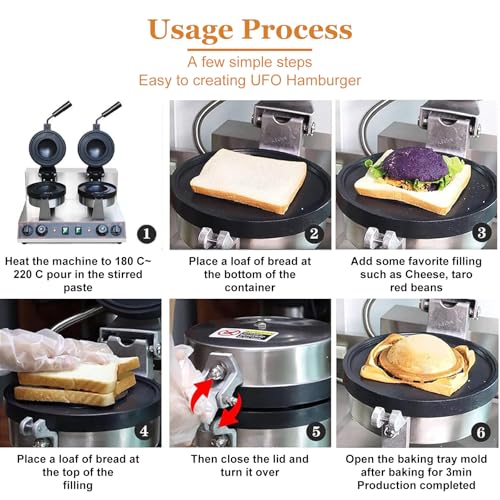 Usage Process

A few simple steps
Easy to creating UFO Hamburger

1

Heat the machine to 180 C~ 220 C pour in the stirred paste

2

Place a loaf of bread at the bottom of the container

3

Add some favorite filling such as Cheese, taro red beans

4

Place a loaf of bread at the top of the filling

5

Then close the lid and turn it over

6

Open the baking tray mold after baking for 3min Production completed