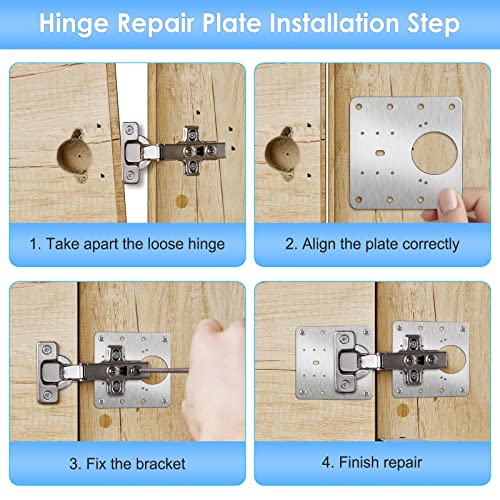 Hinge Repair Plate Installation Step

1. Take apart the loose hinge

2. Align the plate correctly

3. Fix the bracket

4. Finish repair