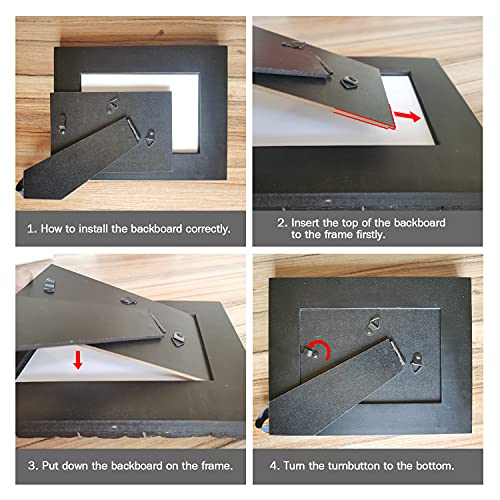 1. How to install the backboard correctly.

2. Insert the top of the backboard to the frame firstly.

3. Put down the backboard on the frame.

4. Turn the turnbutton to the bottom.