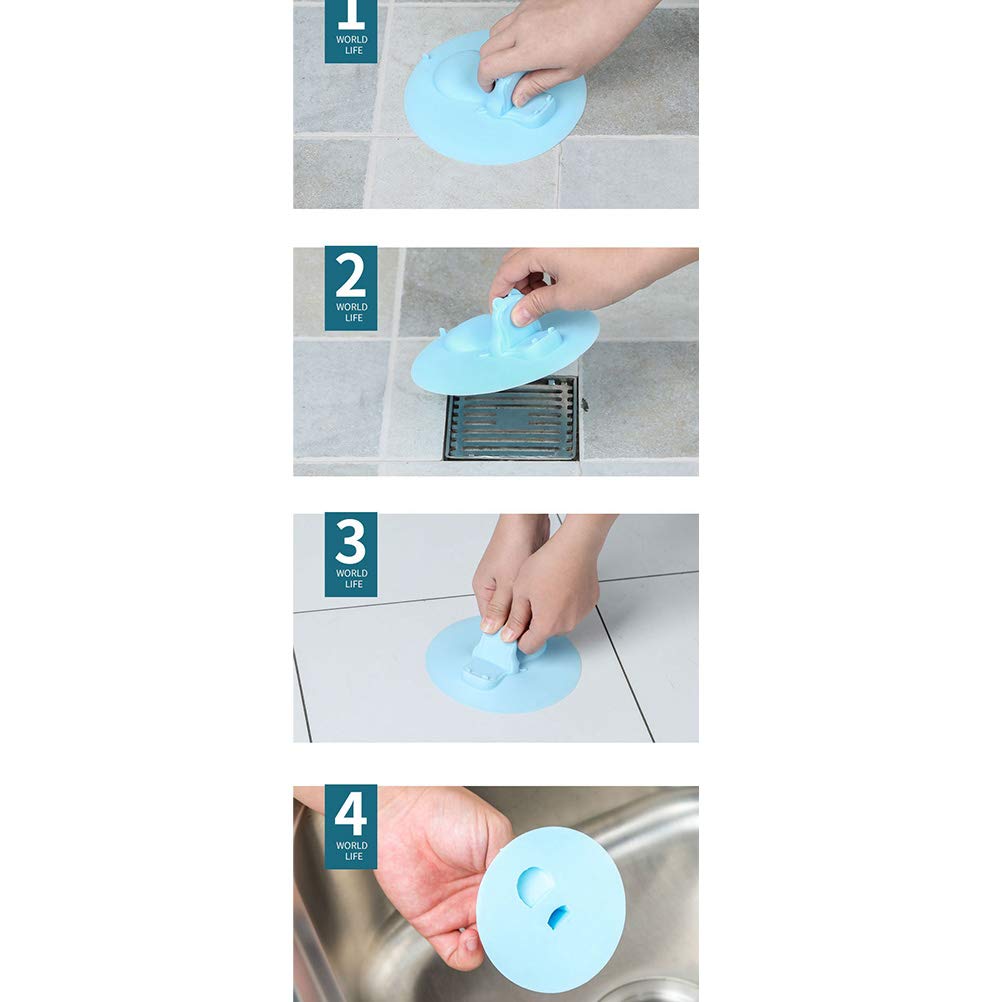 1
WORLD
LIFE

2
WORLD
LIFE

3
WORLD
LIFE

4
WORLD
LIFE