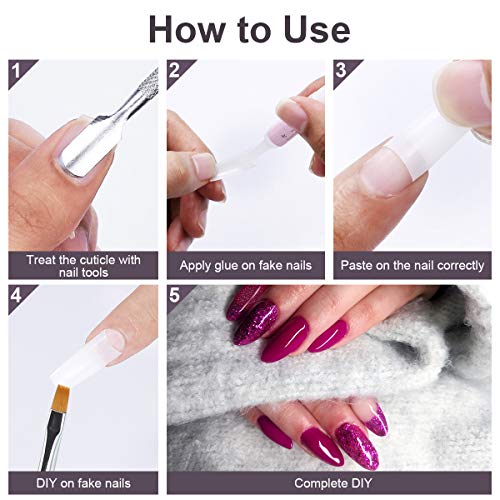 How to Use

1

Treat the cuticle with nail tools

2

Apply glue on fake nails

3

Paste on the nail correctly

4

DIY on fake nails

5

Complete DIY