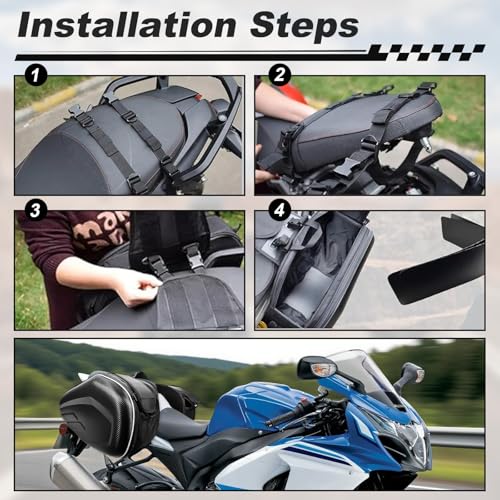 Installation Steps

1

2

3

4