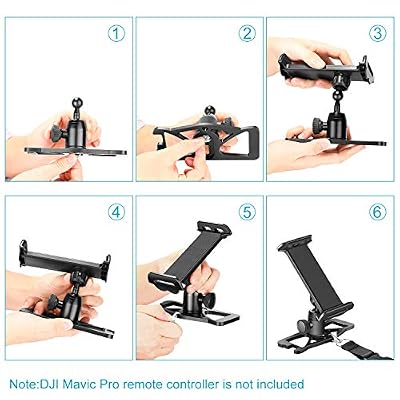 ①
②
③
④
⑤
⑥

Note:DJI Mavic Pro remote controller is not included