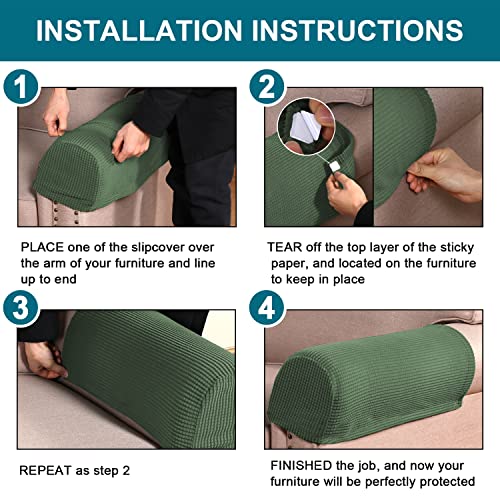 INSTALLATION INSTRUCTIONS

1

PLACE one of the slipcover over the arm of your furniture and line up to end

2

TEAR off the top layer of the sticky paper, and located on the furniture to keep in place

3

REPEAT as step 2

4

FINISHED the job, and now your furniture will be perfectly protected