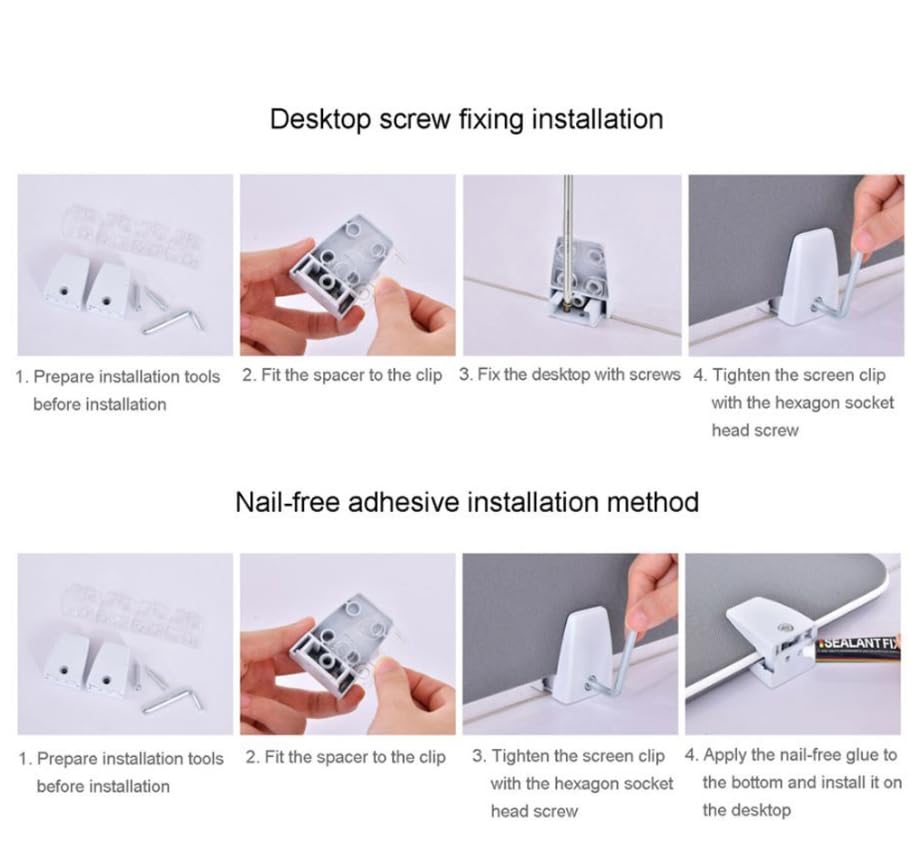 Desktop screw fixing installation

1. Prepare installation tools before installation

2. Fit the spacer to the clip

3. Fix the desktop with screws

4. Tighten the screen clip with the hexagon socket head screw

Nail-free adhesive installation method

SEALANT FI

1. Prepare installation tools before installation

2. Fit the spacer to the clip

3. Tighten the screen clip with the hexagon socket head screw

4. Apply the nail-free glue to the bottom and install it on the desktop