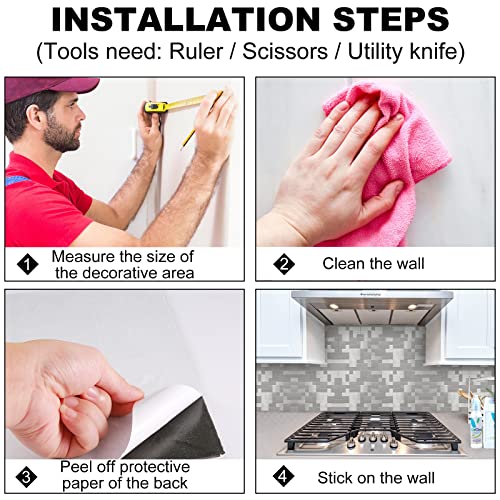 INSTALLATION STEPS
(Tools need: Ruler / Scissors / Utility knife)

1 Measure the size of the decorative area

2 Clean the wall

3 Peel off protective paper of the back

4 Stick on the wall