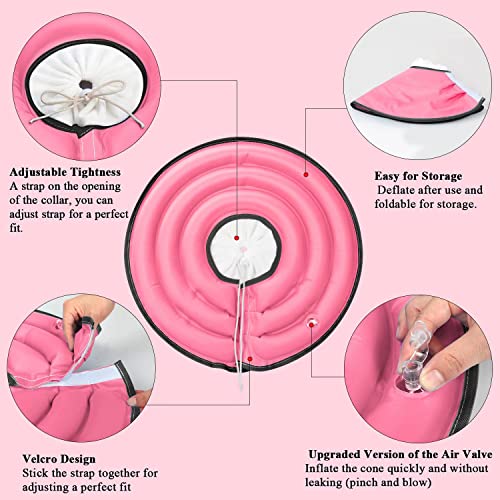 Adjustable Tightness
A strap on the opening of the collar, you can adjust strap for a perfect fit.

Easy for Storage
Deflate after use and foldable for storage.

Velcro Design
Stick the strap together for adjusting a perfect fit

Upgraded Version of the Air Valve
Inflate the cone quickly and without leaking (pinch and blow)