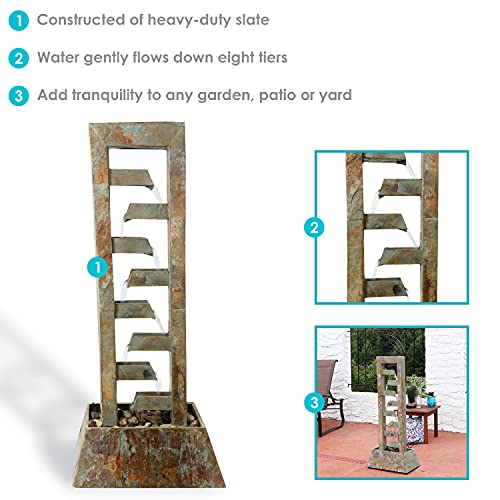 1 Constructed of heavy-duty slate

2 Water gently flows down eight tiers

3 Add tranquility to any garden, patio or yard

1

2

3