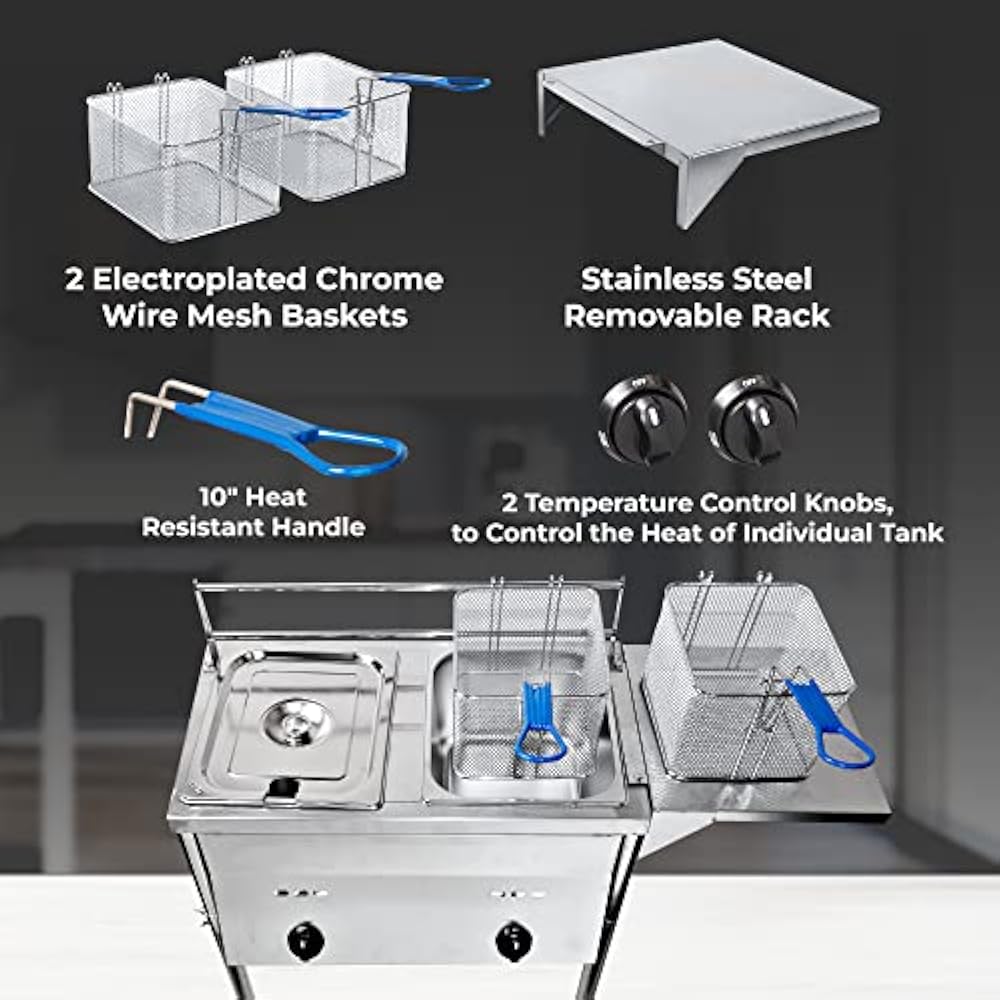 2 Electroplated Chrome Wire Mesh Baskets

Stainless Steel Removable Rack

10" Heat Resistant Handle

2 Temperature Control Knobs, to Control the Heat of Individual Tank